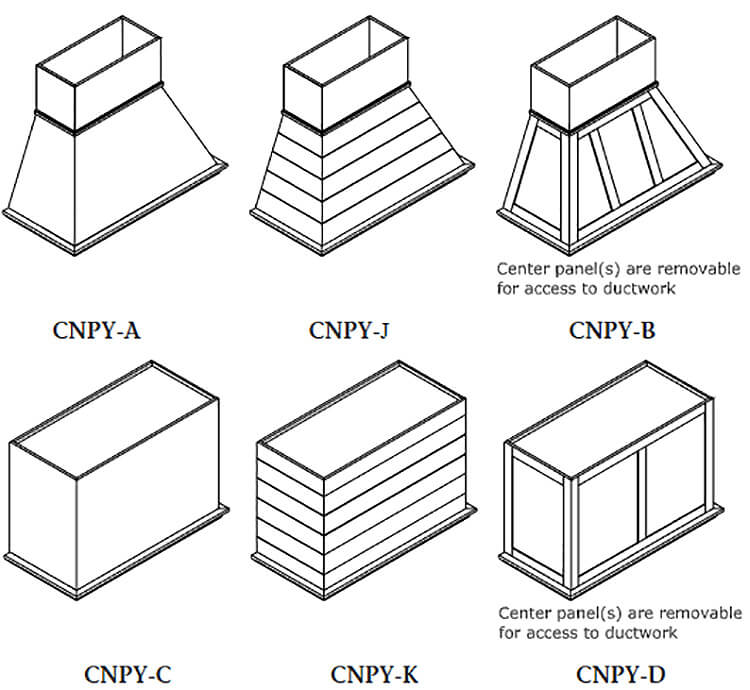 Center panel(s) are removable for access to ductwork

CNPY-A

CNPY-J

CNPY-B

Center panel(s) are removable for access to ductwork

CNPY-C

CNPY-K

CNPY-D